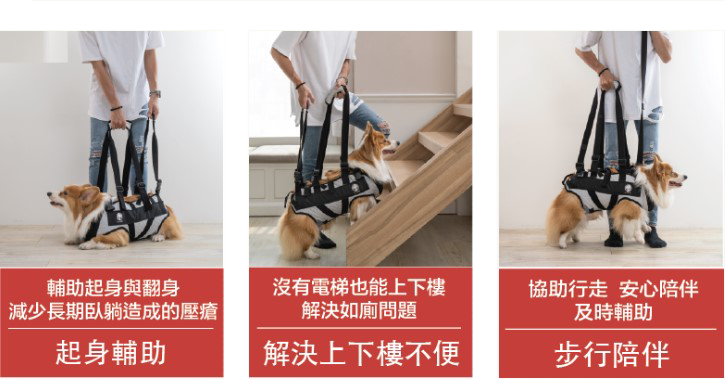 輔助起身與翻身
減少長期臥躺造成的壓瘡

起身輔助

沒有電梯也能上下樓
解決如廁問題

解決上下樓不便

協助行走 安心陪伴
及時輔助

步行陪伴